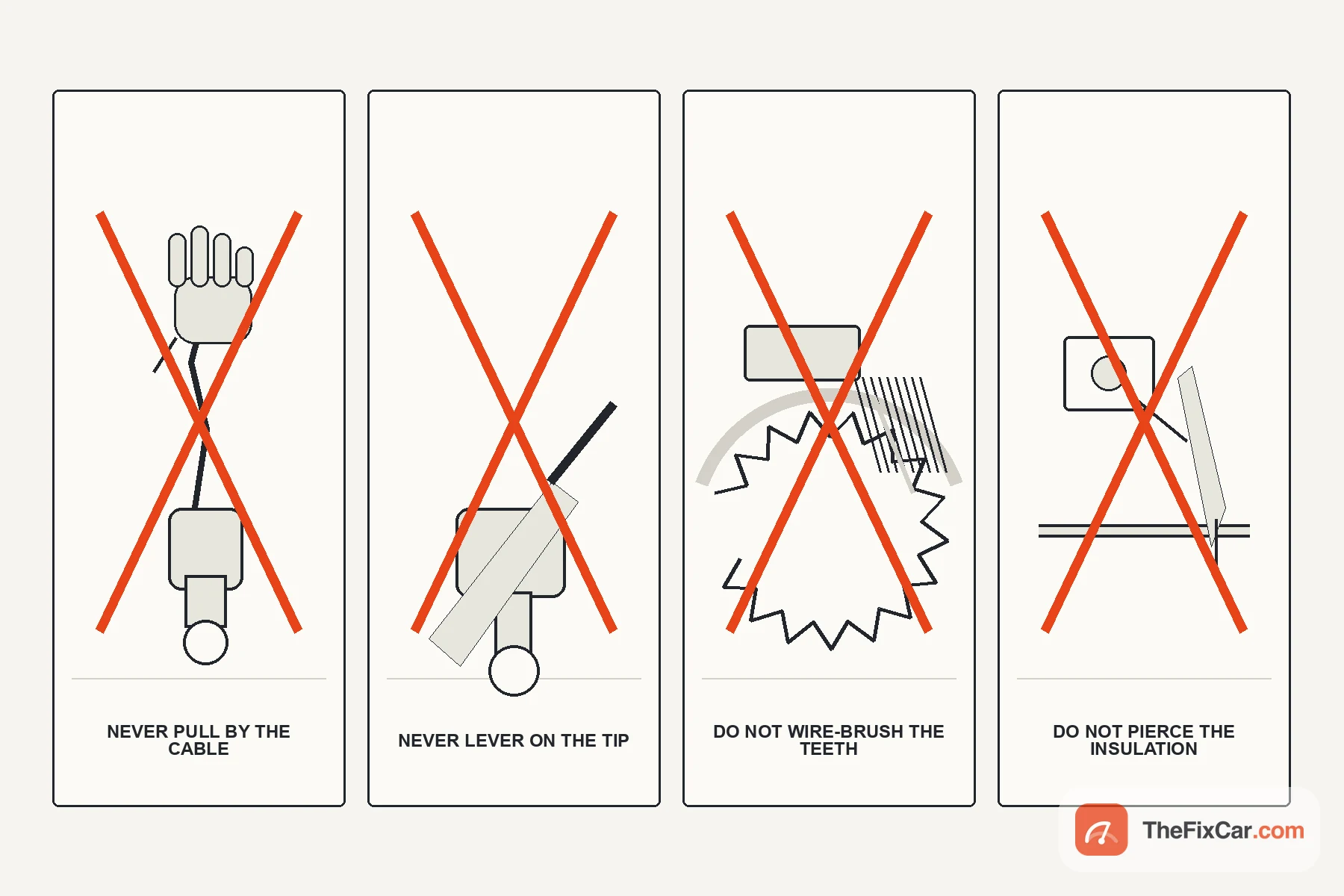 NEVER PULL BY THE CABLE

NEVER LEVER ON THE TIP

DO NOT WIRE-BRUSH THE TEETH

DO NOT PIERCE THE INSULATION

TheFixCar.com