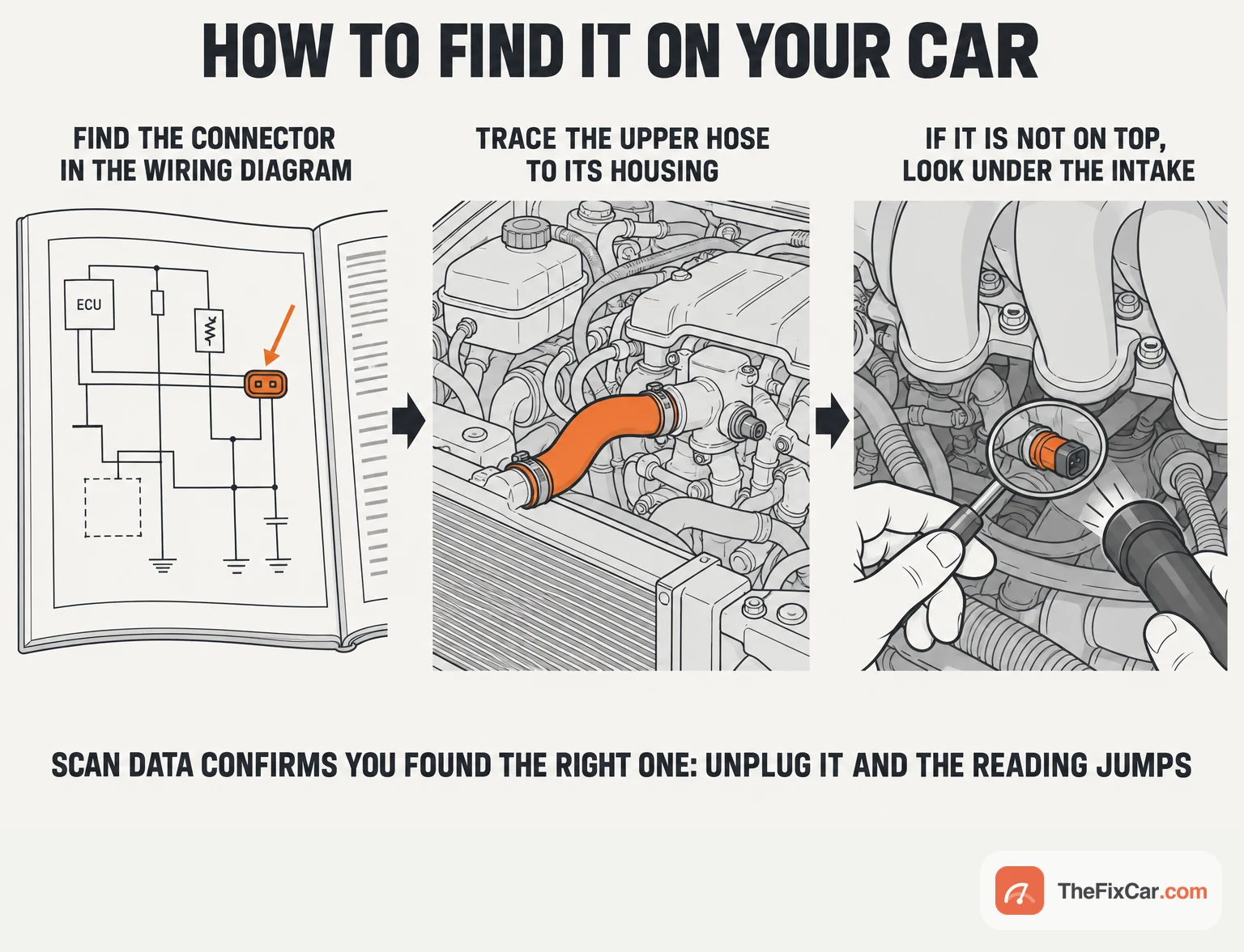 HOW TO FIND IT ON YOUR CAR

FIND THE CONNECTOR IN THE WIRING DIAGRAM

ECU

TRACE THE UPPER HOSE TO ITS HOUSING

IF IT IS NOT ON TOP, LOOK UNDER THE INTAKE

SCAN DATA CONFIRMS YOU FOUND THE RIGHT ONE: UNPLUG IT AND THE READING JUMPS

TheFixCar.com