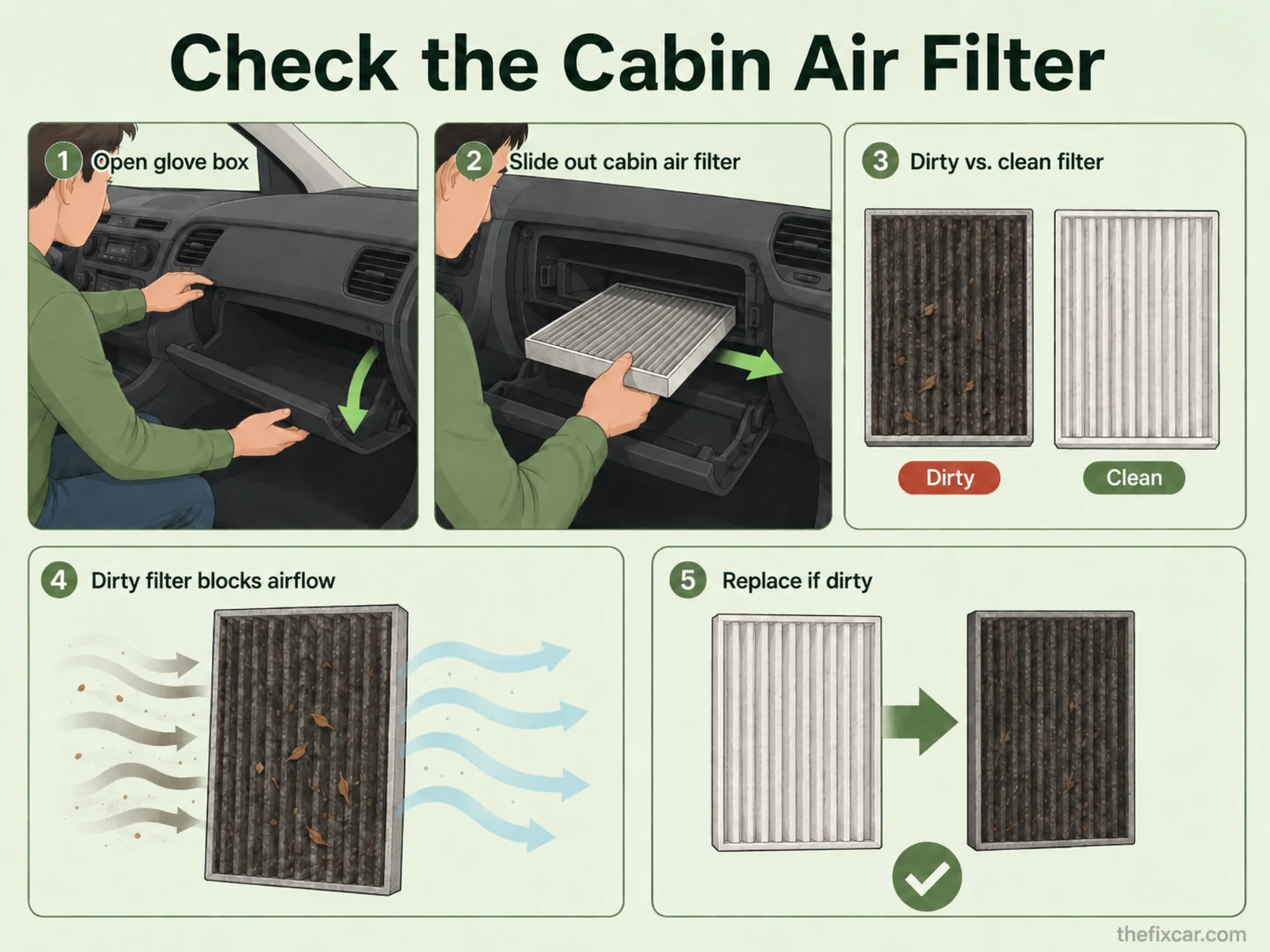 Check the Cabin Air Filter

1 Open glove box

2 Slide out cabin air filter

3 Dirty vs. clean filter

Dirty

Clean

4 Dirty filter blocks airflow

5 Replace if dirty

thefixcar.com